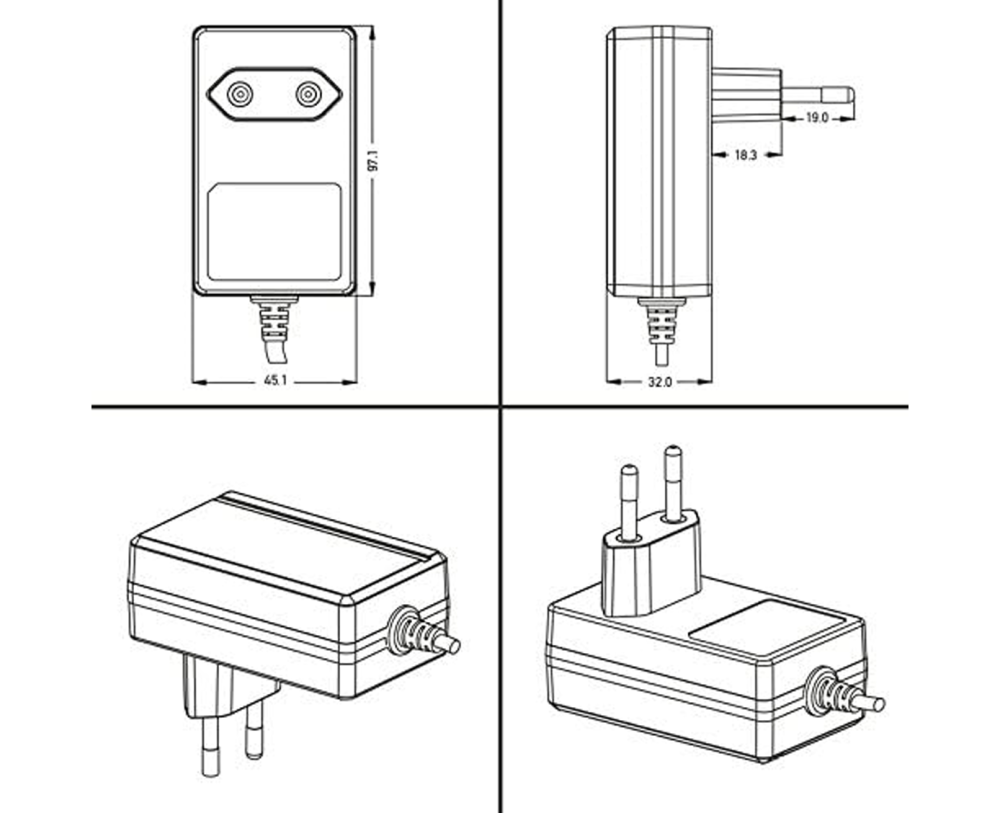 97.1

45.1

19.0

18.3

32.0