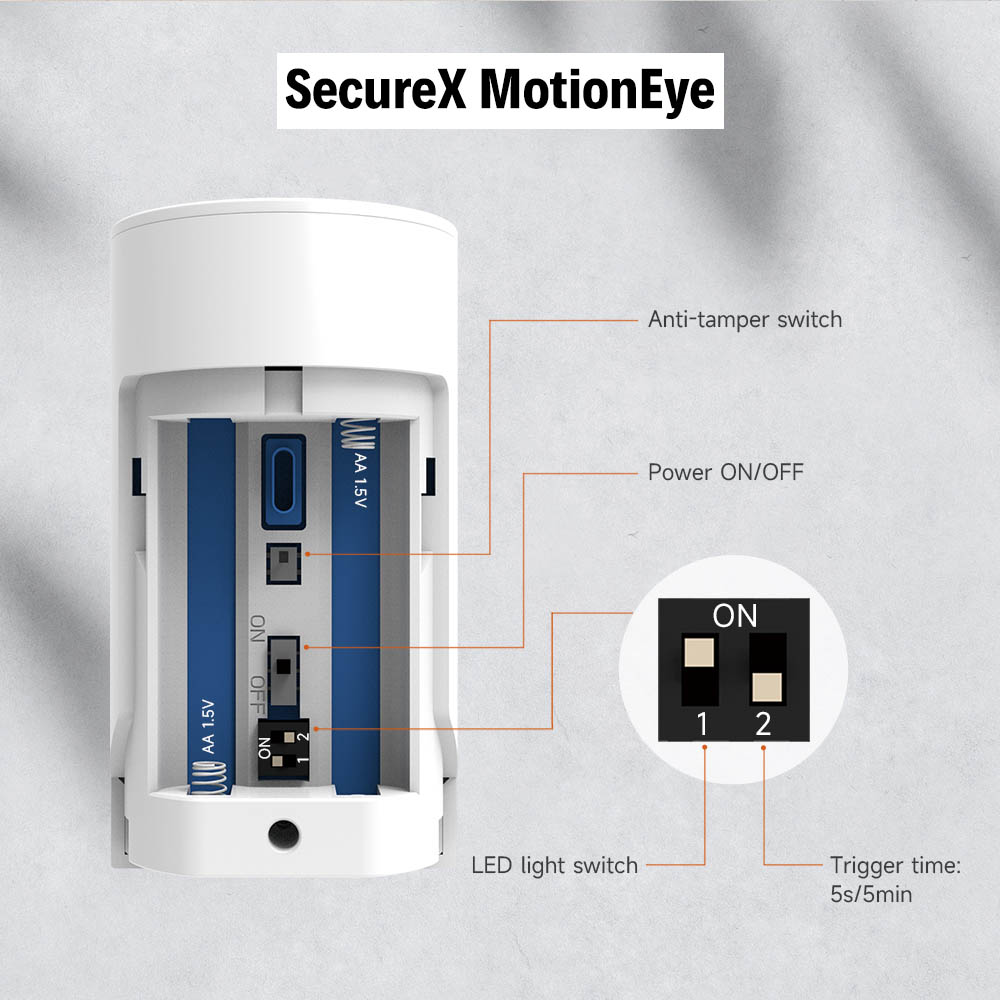 SecureX MotionEye

Anti-tamper switch

Power ON/OFF

AA 1.5V

ON
OFF

AA 1.5V

ON 1 2

ON

1 2

LED light switch

Trigger time:
5s/5min