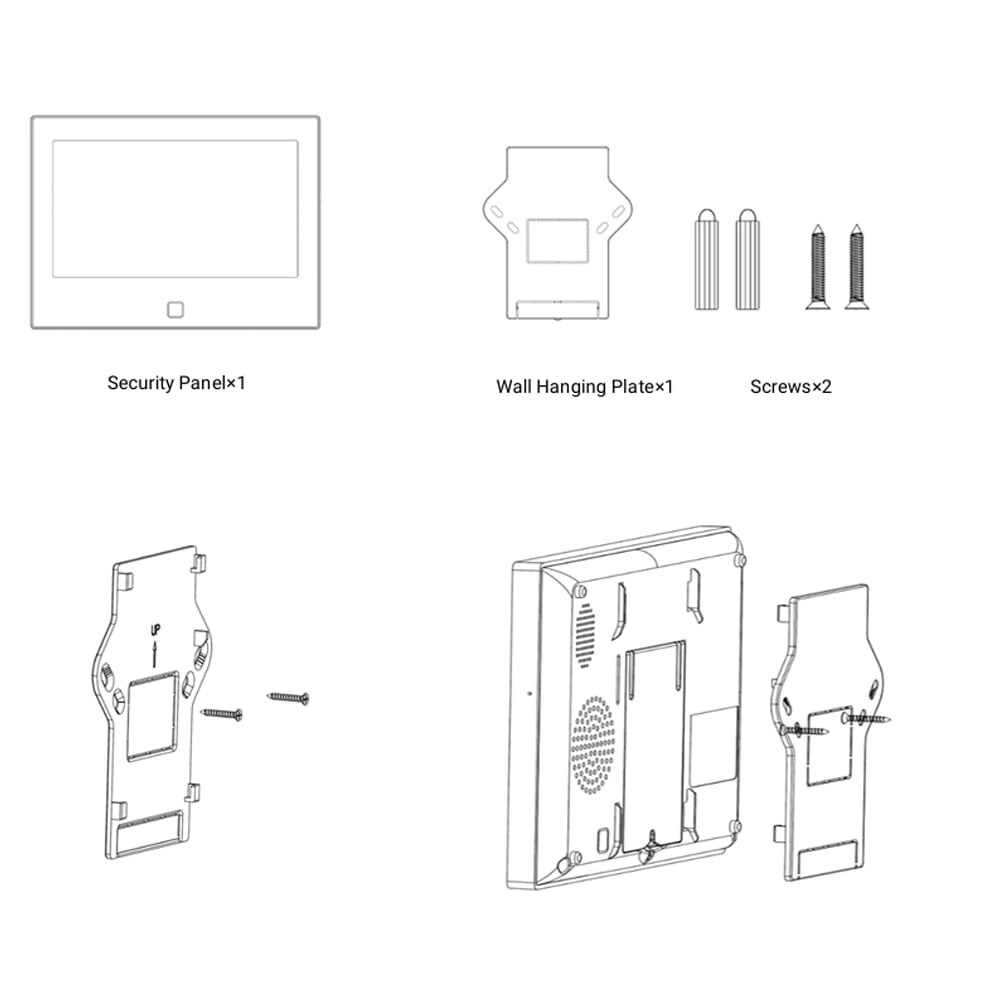 Security Panel×1

Wall Hanging Plate×1

Screws×2

UP