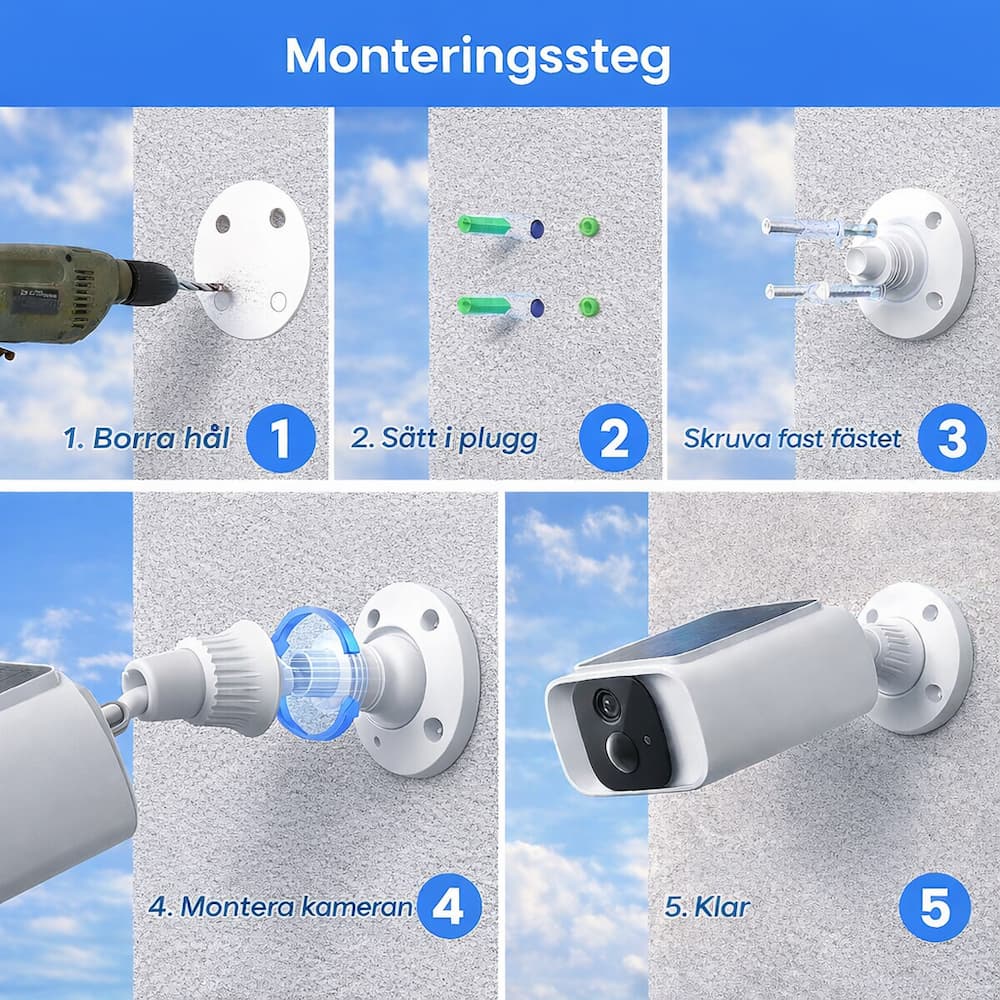 Monteringssteg

1. Borra hål 1

2. Sätt i plugg 2

Skruva fast fästet 3

4. Montera kameran 4

5. Klar 5